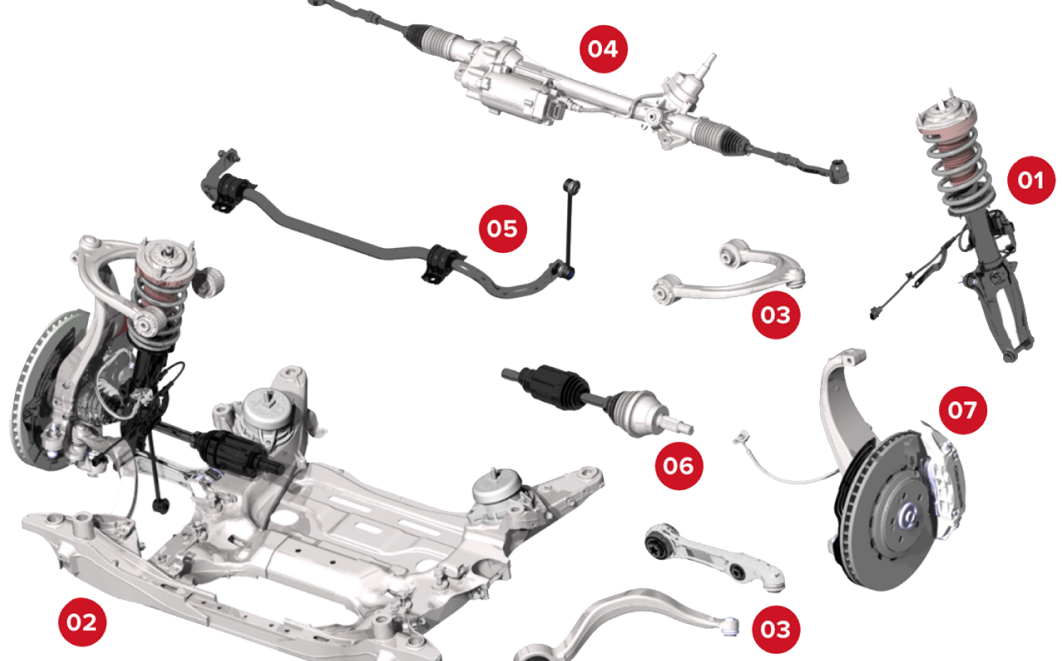 04

01

05

03

07

06

02

03